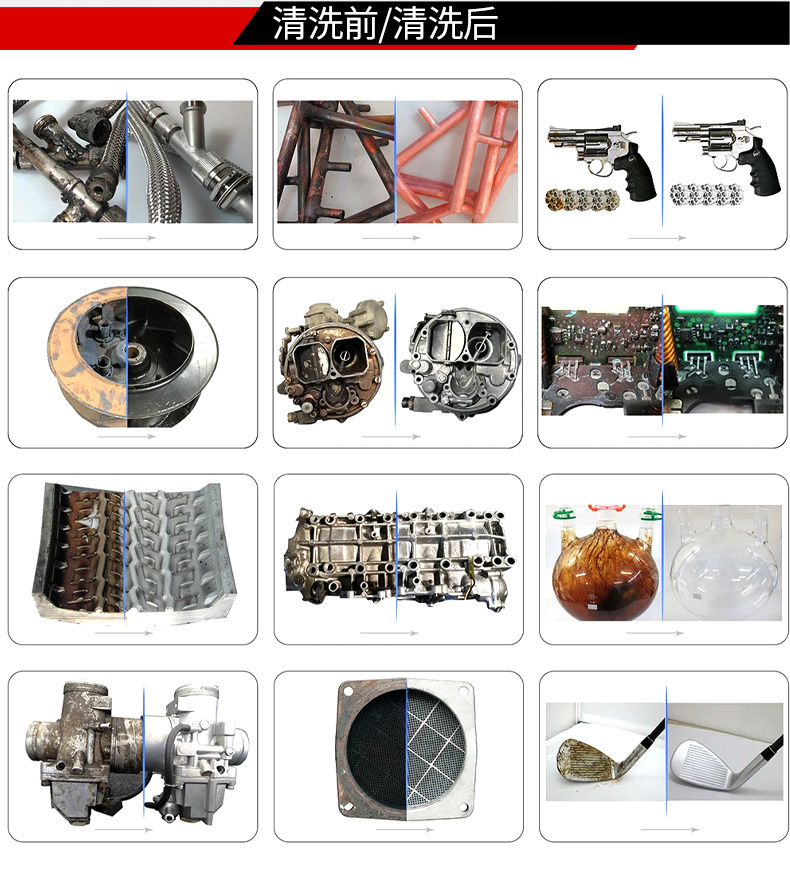 清洗前/清洗后