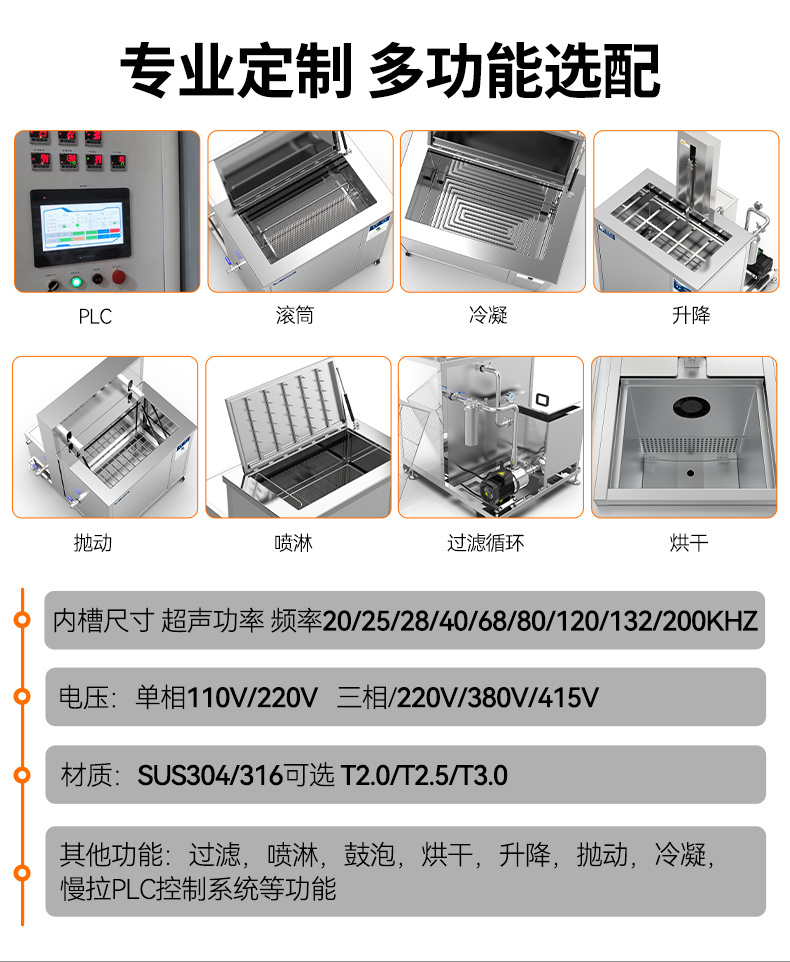 专业定制 多功能选配

PLC

滚筒

冷凝

升降

抛动

喷淋

过滤循环

烘干

内槽尺寸 超声功率 频率20/25/28/40/68/80/120/132/200KHZ

电压：单相110V/220V 三相/220V/380V/415V

材质：SUS304/316可选 T2.0/T2.5/T3.0

其他功能：过滤，喷淋，鼓泡，烘干，升降，抛动，冷凝，慢拉PLC控制系统等功能